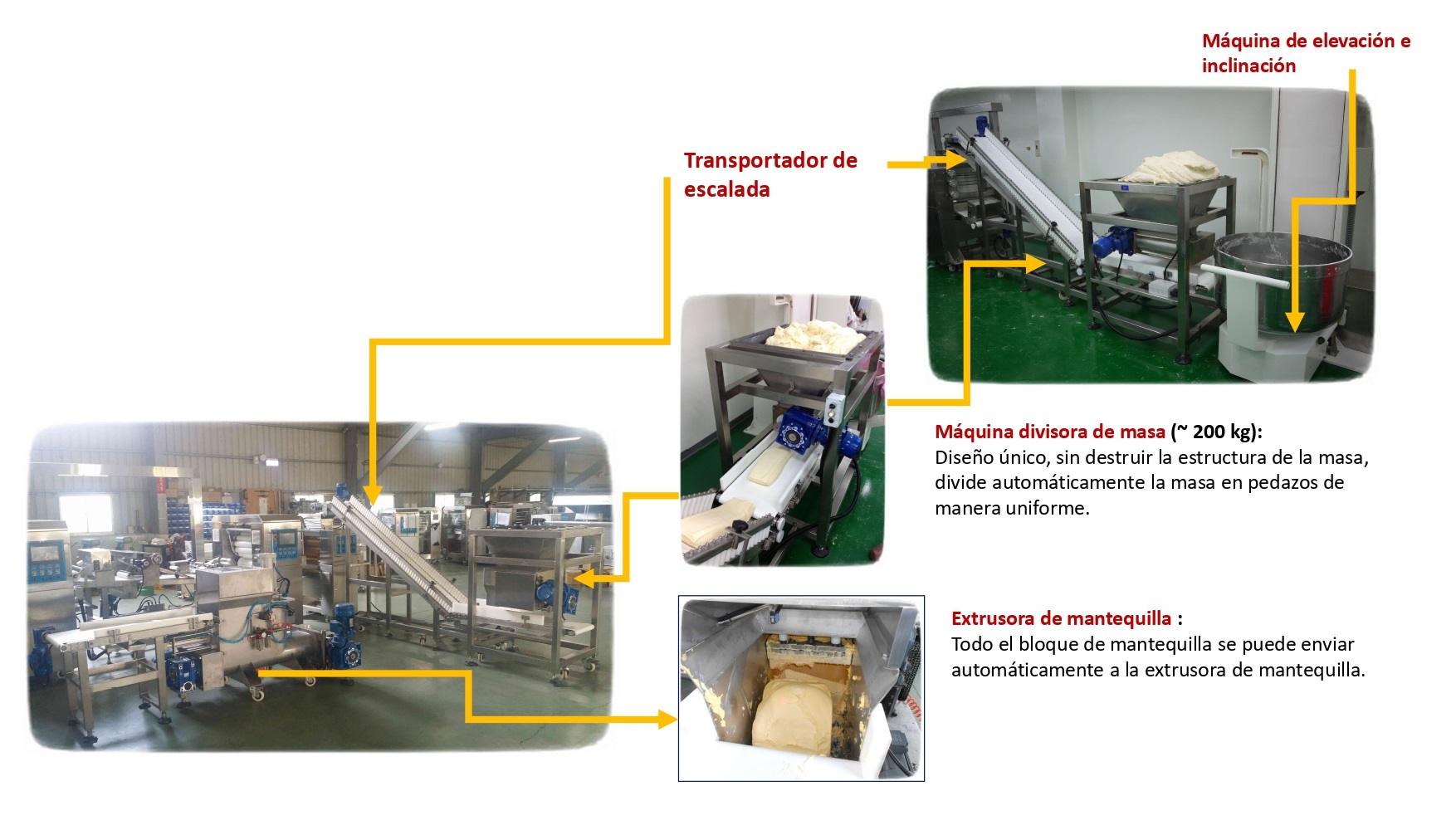 Máquina de elevación e inclinación

Transportador de escalada

Máquina divisora de masa (~ 200 kg):
Diseño único, sin destruir la estructura de la masa, divide automáticamente la masa en pedazos de manera uniforme.

Extrusora de mantequilla :
Todo el bloque de mantequilla se puede enviar automáticamente a la extrusora de mantequilla.